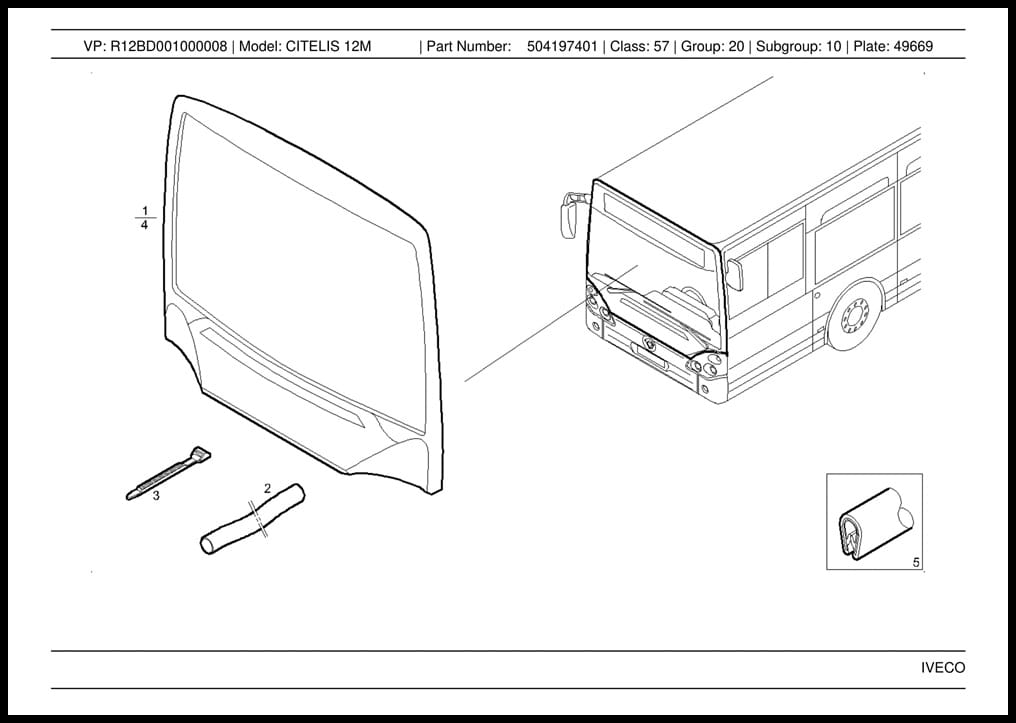 VP: R12BD001000008 | Model: CITELIS 12M | Part Number: 504197401 | Class: 57 | Group: 20 | Subgroup: 10 | Plate: 49669

1
4

3

2

5

IVECO