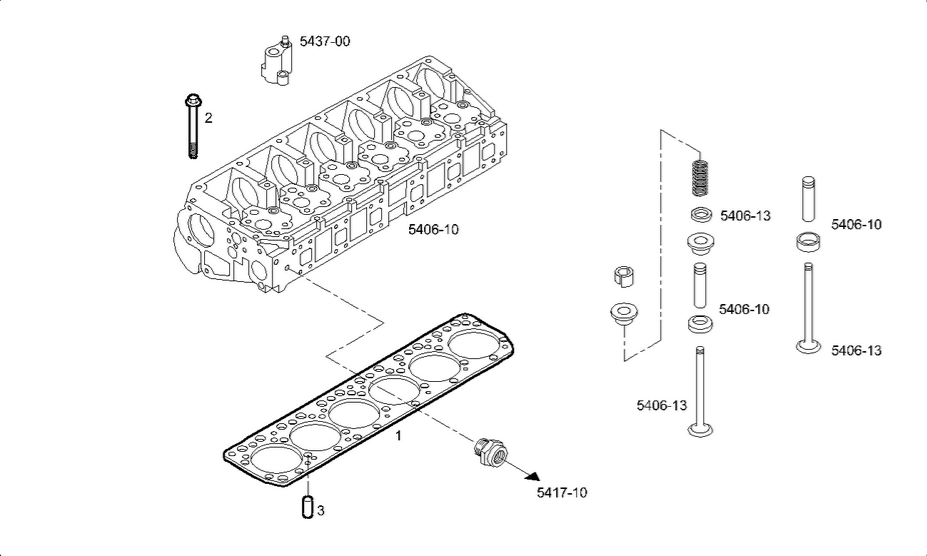 5437-00
2
5406-10
5406-13
5406-10
5406-10
5406-13
5406-13
1
5417-10
3