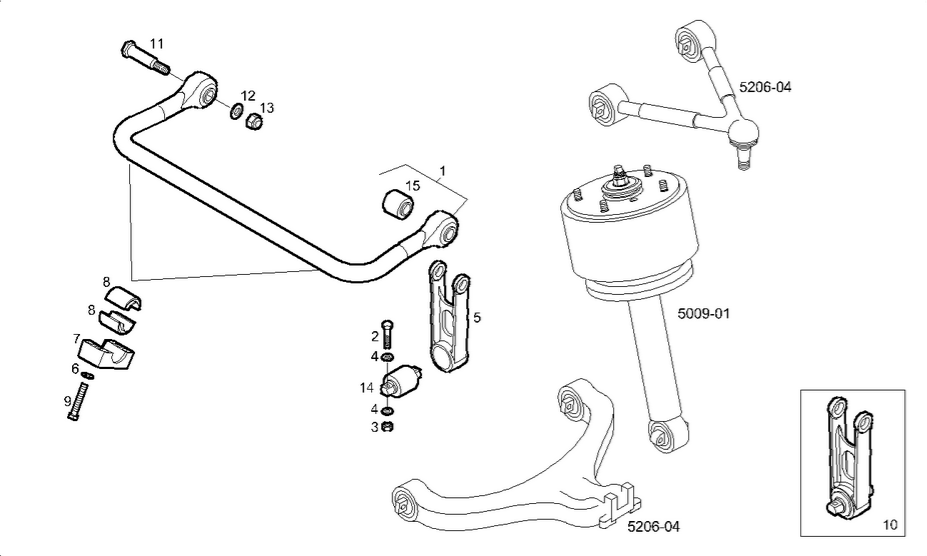 11
12
13
5206-04
1
15
8
8
7
6
9
2
4
14
4
3
5
5009-01
5206-04
10